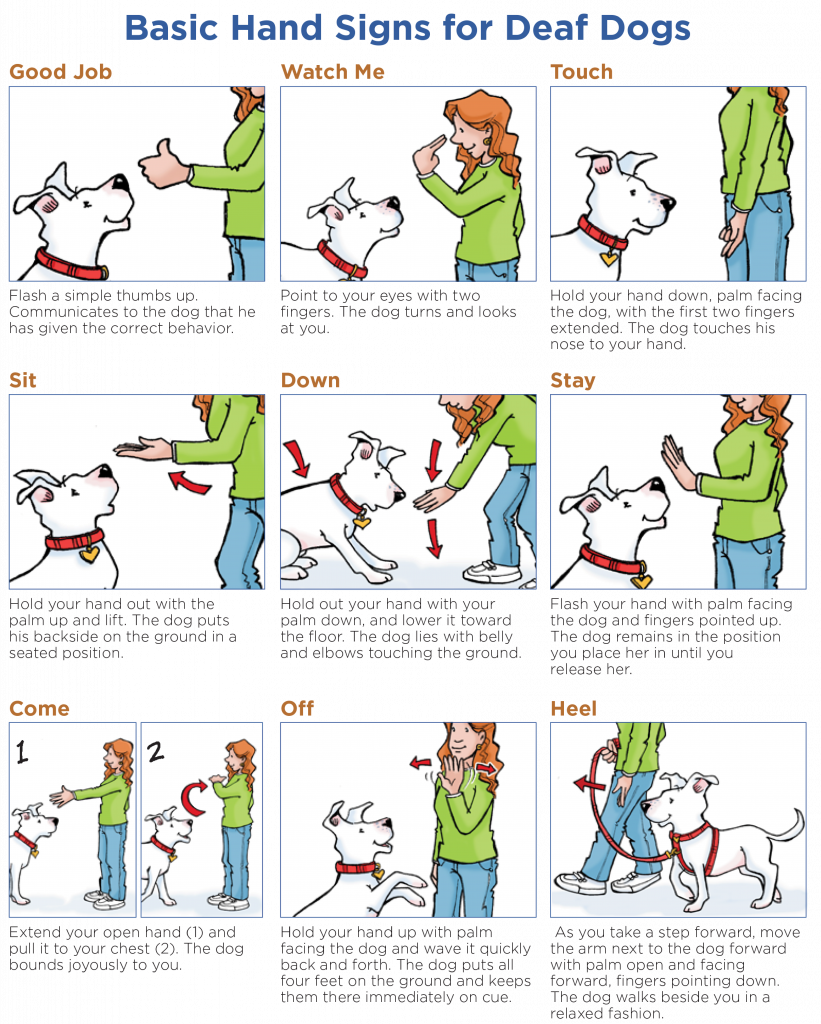 Basic Hand Signs for Deaf Dogs

Good Job

Flash a simple thumbs up. Communicates to the dog that he has given the correct behavior.

Watch Me

Point to your eyes with two fingers. The dog turns and looks at you.

Touch

Hold your hand down, palm facing the dog, with the first two fingers extended. The dog touches his nose to your hand.

Sit

Hold your hand out with the palm up and lift. The dog puts his backside on the ground in a seated position.

Down

Hold out your hand with your palm down, and lower it toward the floor. The dog lies with belly and elbows touching the ground.

Stay

Flash your hand with palm facing the dog and fingers pointed up. The dog remains in the position you place her in until you release her.

Come

1

2

Extend your open hand (1) and pull it to your chest (2). The dog bounds joyously to you.

Off

Hold your hand up with palm facing the dog and wave it quickly back and forth. The dog puts all four feet on the ground and keeps them there immediately on cue.

Heel

As you take a step forward, move the arm next to the dog forward with palm open and facing forward, fingers pointing down. The dog walks beside you in a relaxed fashion.